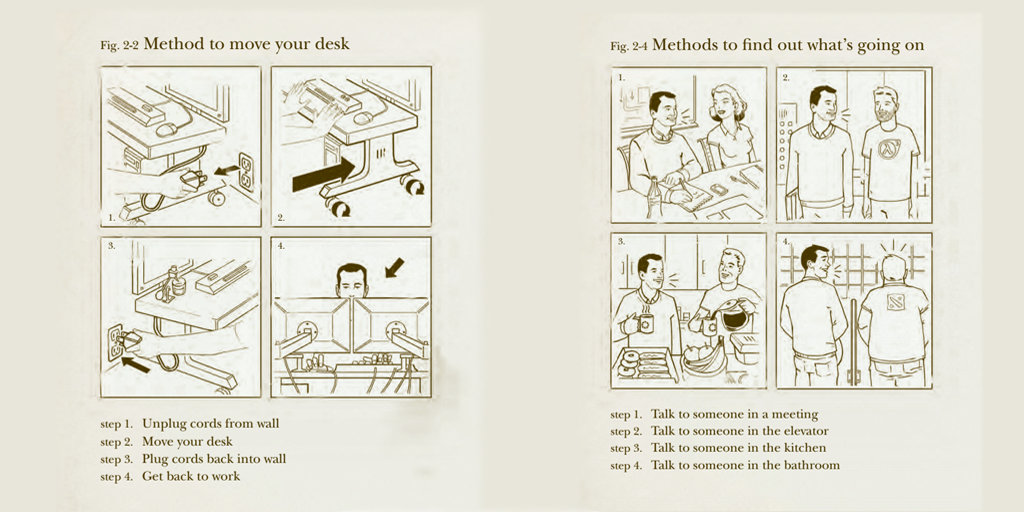 Fig. 2-2 Method to move your desk

1.

2.

3.

4.

step 1. Unplug cords from wall
step 2. Move your desk
step 3. Plug cords back into wall
step 4. Get back to work

Fig. 2-4 Methods to find out what's going on

1.

2.

3.

4.

step 1. Talk to someone in a meeting
step 2. Talk to someone in the elevator
step 3. Talk to someone in the kitchen
step 4. Talk to someone in the bathroom