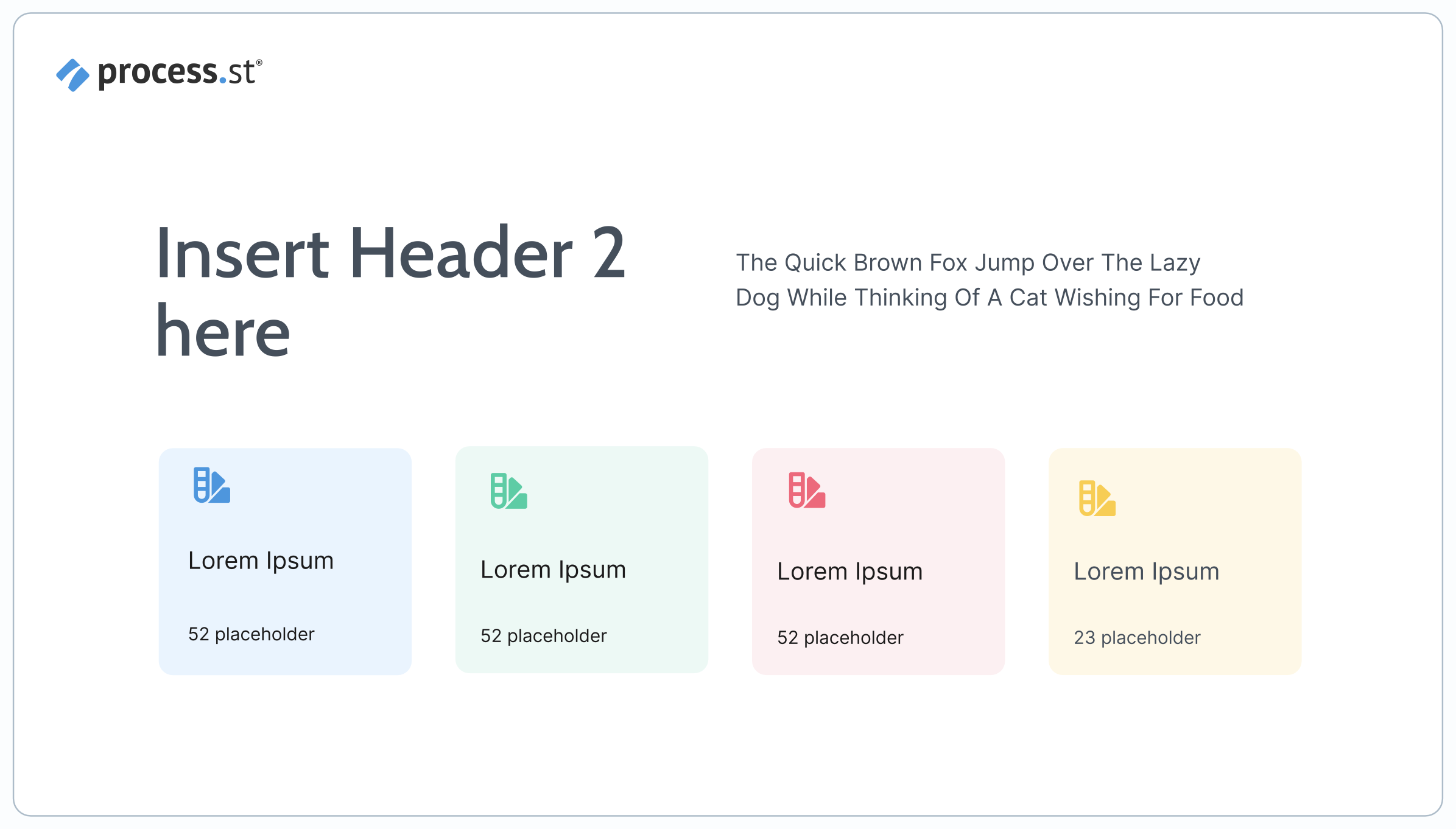 process.st®

Insert Header 2 here

The Quick Brown Fox Jump Over The Lazy Dog While Thinking Of A Cat Wishing For Food

Lorem Ipsum

52 placeholder

Lorem Ipsum

52 placeholder

Lorem Ipsum

52 placeholder

Lorem Ipsum

23 placeholder